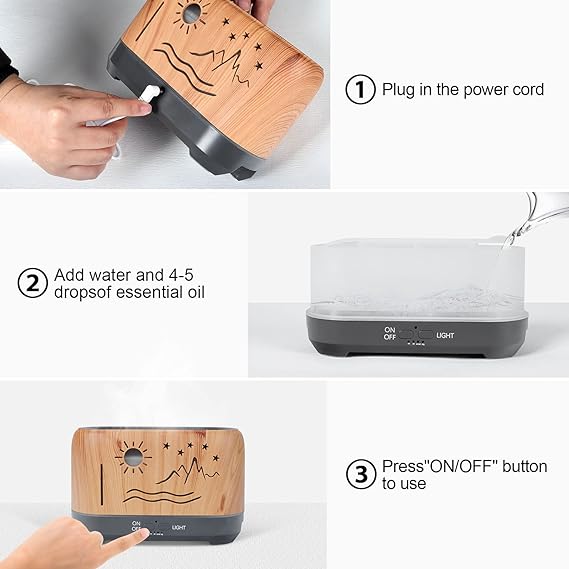 1 Plug in the power cord

2 Add water and 4-5 dropsof essential oil

ON
OFF
LIGHT

3 Press"ON/OFF" button to use

ON
OFF
LIGHT