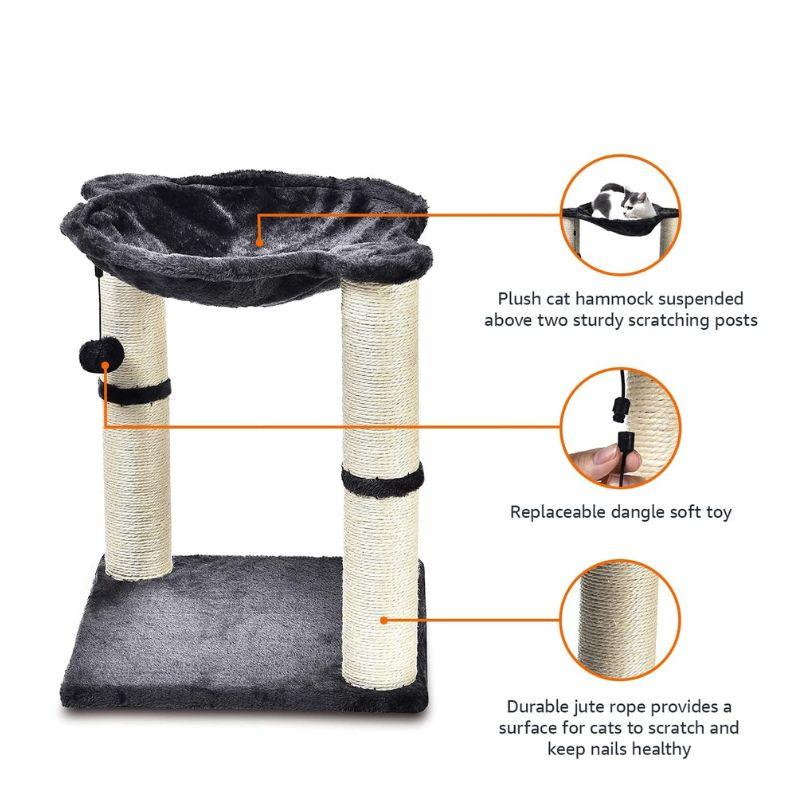 Plush cat hammock suspended above two sturdy scratching posts

Replaceable dangle soft toy

Durable jute rope provides a surface for cats to scratch and keep nails healthy